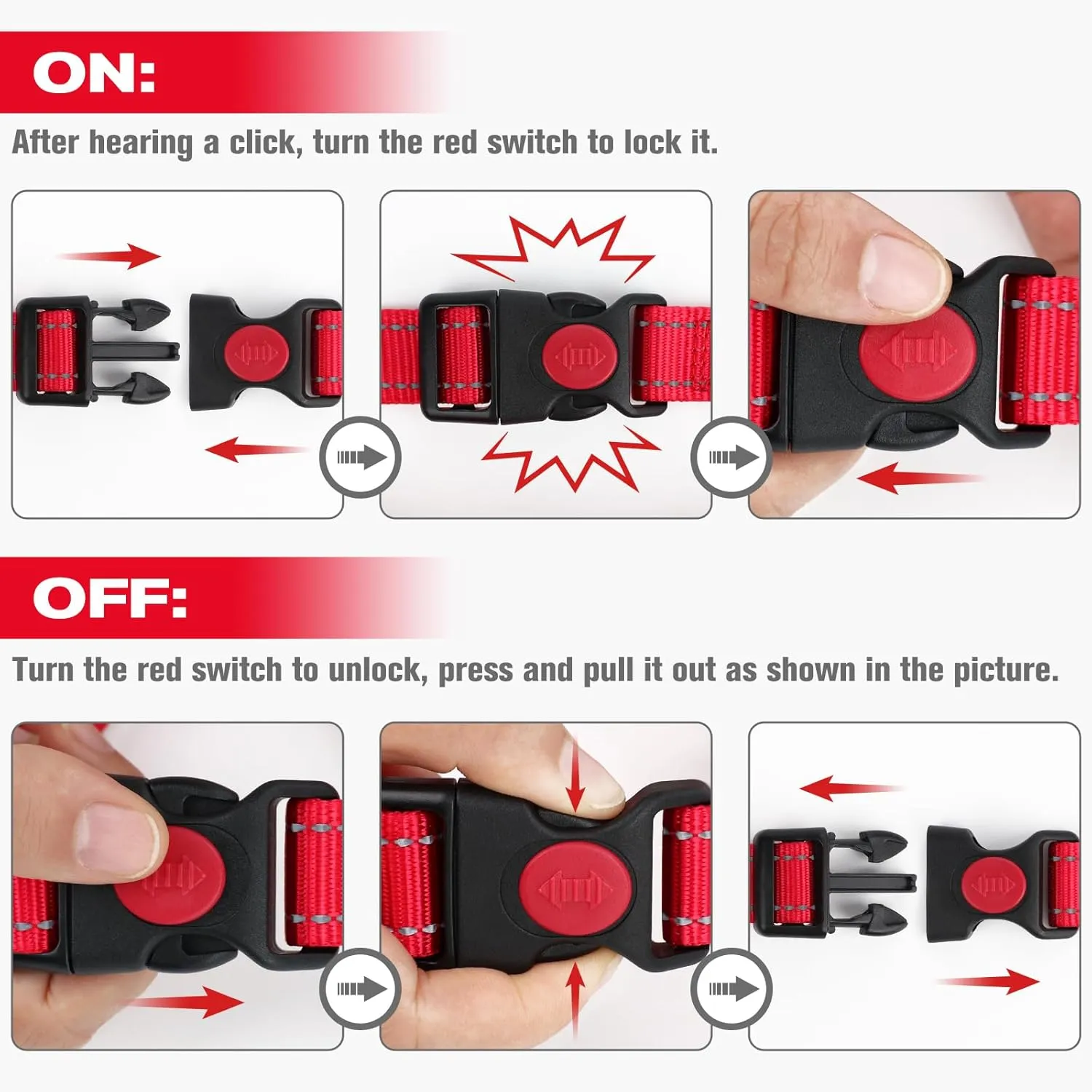 ON:

After hearing a click, turn the red switch to lock it.

OFF:

Turn the red switch to unlock, press and pull it out as shown in the picture.